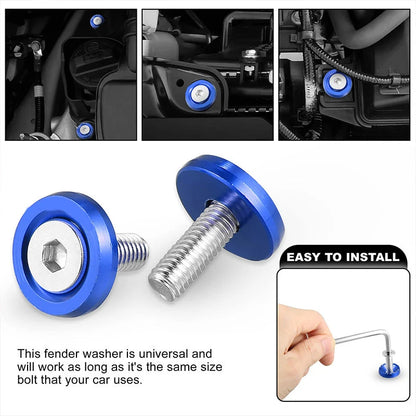 EASY TO INSTALL

This fender washer is universal and will work as long as it's the same size bolt that your car uses.